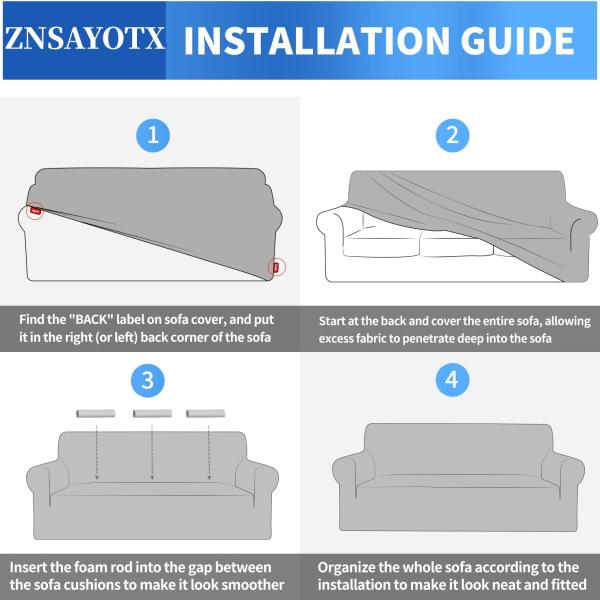 ZNSAYOTX INSTALLATION GUIDE

1

Find the "BACK" label on sofa cover, and put it in the right (or left) back corner of the sofa

2

Start at the back and cover the entire sofa, allowing excess fabric to penetrate deep into the sofa

3

Insert the foam rod into the gap between the sofa cushions to make it look smoother

4

Organize the whole sofa according to the installation to make it look neat and fitted