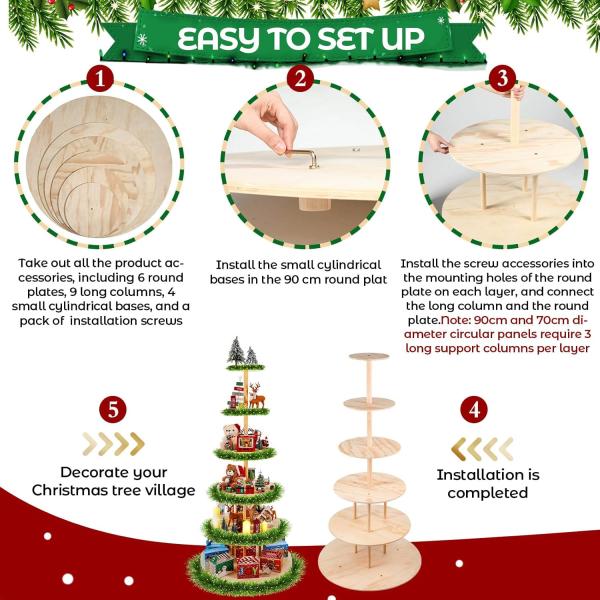 EASY TO SET UP

1

Take out all the product accessories, including 6 round plates, 9 long columns, 4 small cylindrical bases, and a pack of installation screws

2

Install the small cylindrical bases in the 90 cm round plat

3

Install the screw accessories into the mounting holes of the round plate on each layer, and connect the long column and the round plate.Note: 90cm and 70cm diameter circular panels require 3 long support columns per layer

5

Decorate your Christmas tree village

4

Installation is completed